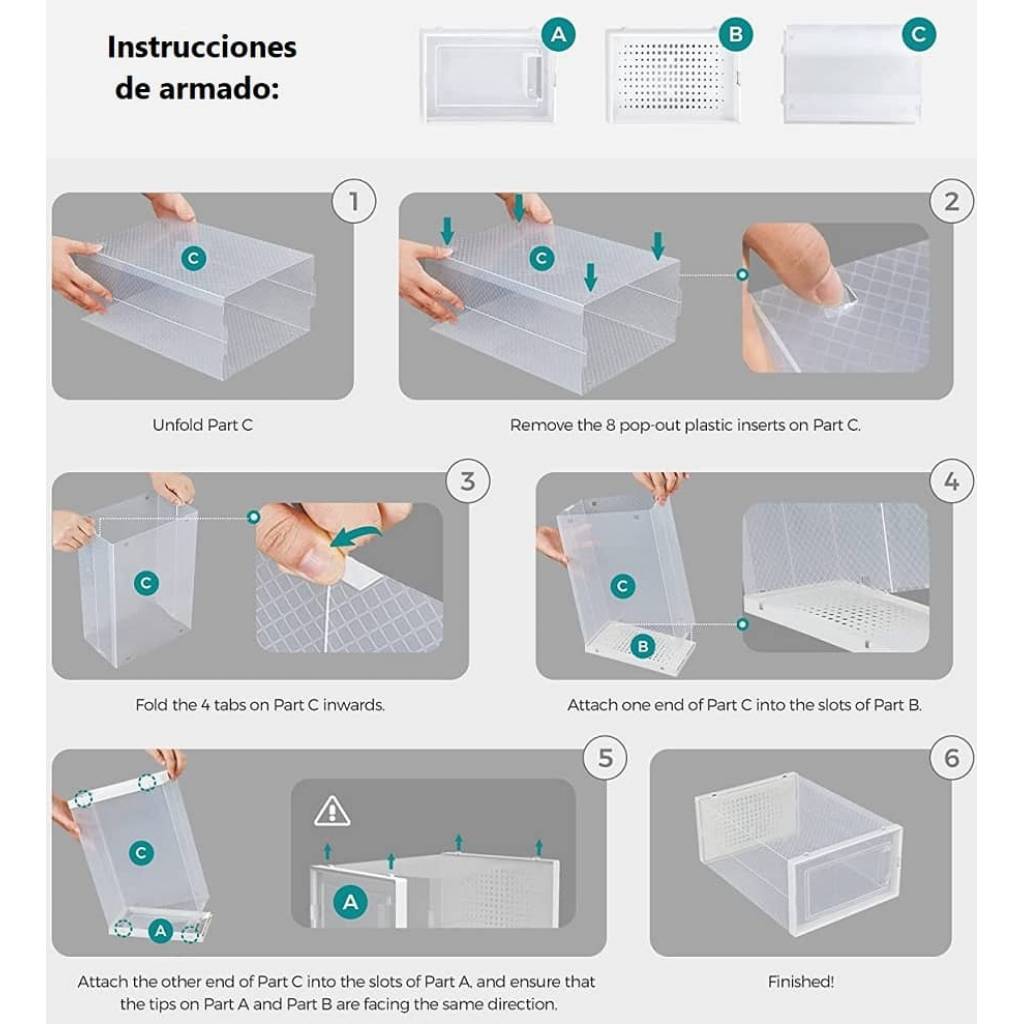 Instrucciones de armado:

A

B

C

1

C

Unfold Part C

2

C

Remove the 8 pop-out plastic inserts on Part C.

3

C

Fold the 4 tabs on Part C inwards.

4

C

B

Attach one end of Part C into the slots of Part B.

5

C

A

A

Attach the other end of Part C into the slots of Part A, and ensure that the tips on Part A and Part B are facing the same direction.

6

Finished!