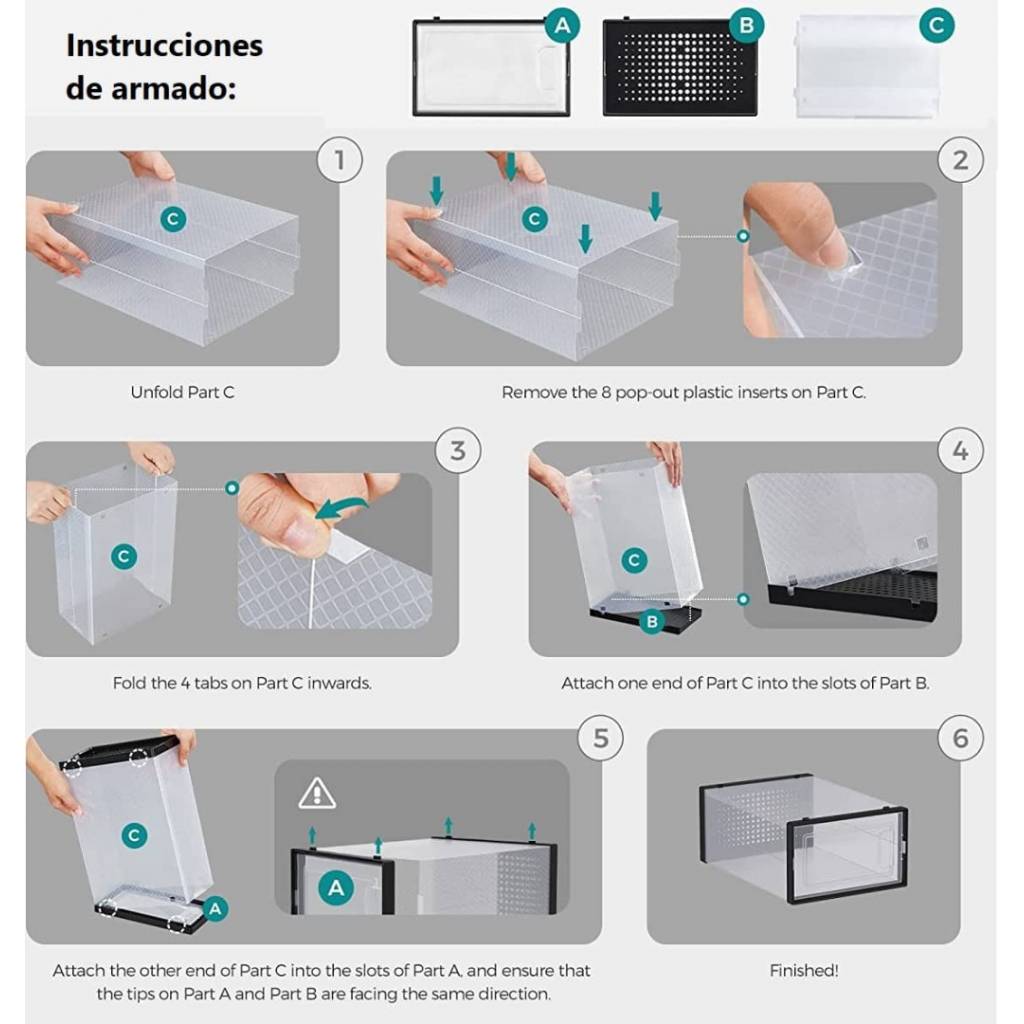 Instrucciones de armado:

A

B

C

1

C

Unfold Part C

2

C

Remove the 8 pop-out plastic inserts on Part C.

3

C

Fold the 4 tabs on Part C inwards.

4

C

B

Attach one end of Part C into the slots of Part B.

5

C

A

A

Attach the other end of Part C into the slots of Part A, and ensure that the tips on Part A and Part B are facing the same direction.

6

Finished!